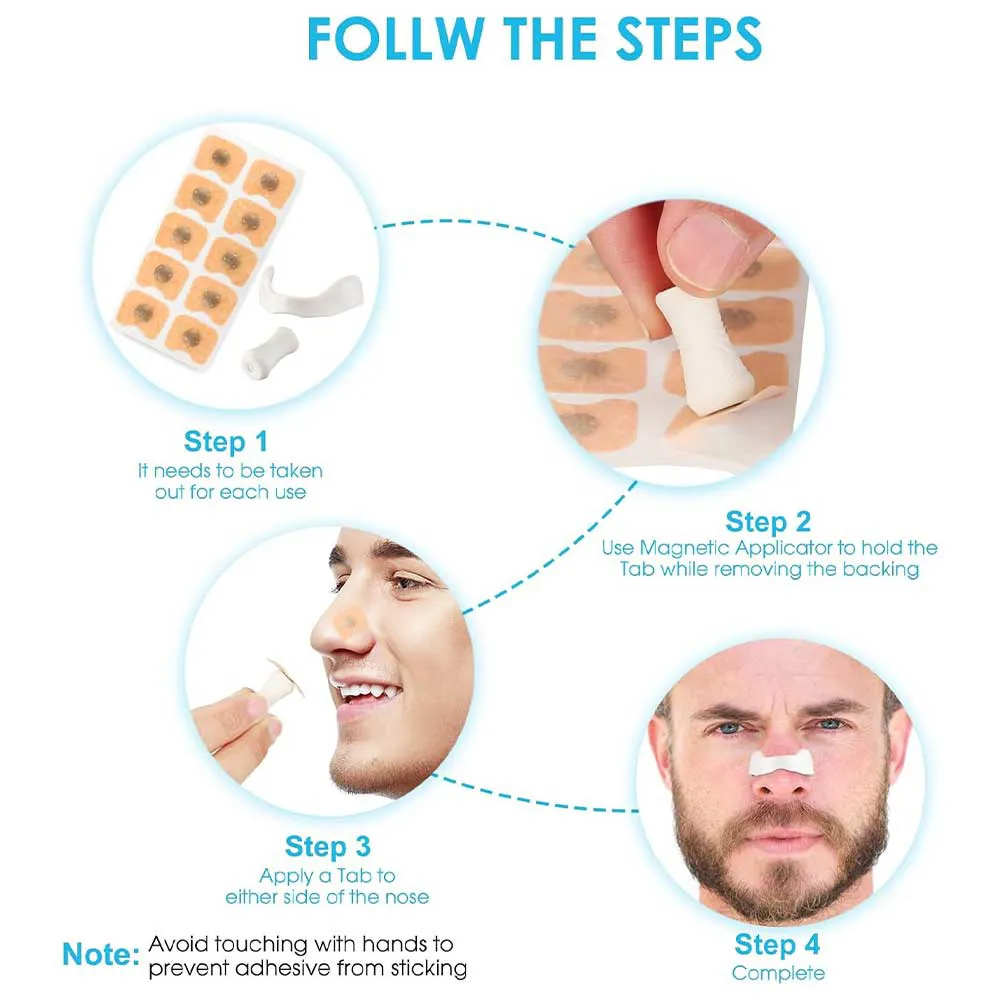 FOLLW THE STEPS

Step 1
It needs to be taken out for each use

Step 2
Use Magnetic Applicator to hold the Tab while removing the backing

Step 3
Apply a Tab to either side of the nose

Step 4
Complete

Note: Avoid touching with hands to prevent adhesive from sticking